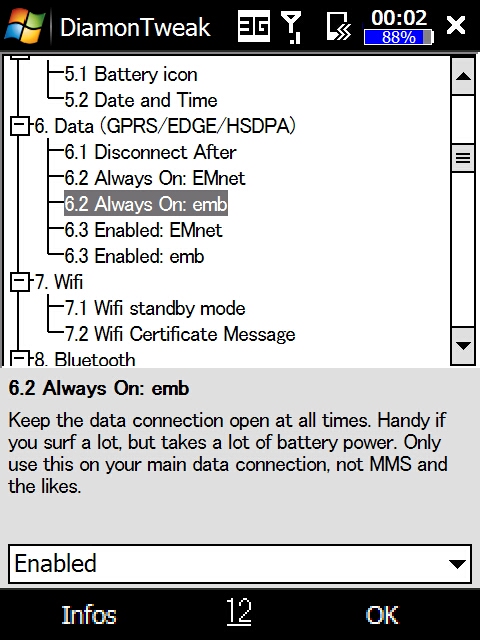 DiamonTweak 3G 00:02 88%

5.1 Battery icon
5.2 Date and Time
6. Data (GPRS/EDGE/HSDPA)
6.1 Disconnect After
6.2 Always On: EMnet
6.2 Always On: emb
6.3 Enabled: EMnet
6.3 Enabled: emb
7. Wifi
7.1 Wifi standby mode
7.2 Wifi Certificate Message
8. Bluetooth

6.2 Always On: emb

Keep the data connection open at all times. Handy if you surf a lot, but takes a lot of battery power. Only use this on your main data connection, not MMS and the likes.

Enabled

Infos 12 OK